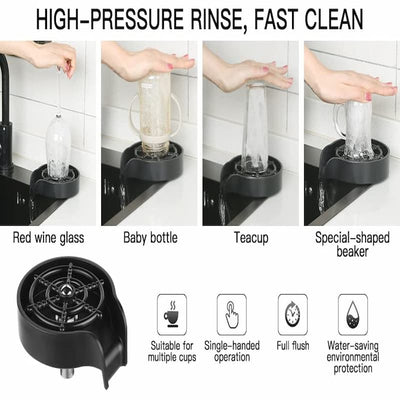 HIGH-PRESSURE RINSE, FAST CLEAN

Red wine glass

Baby bottle

Teacup

Special-shaped beaker

Suitable for multiple cups

Single-handed operation

Full flush

Water-saving environmental protection